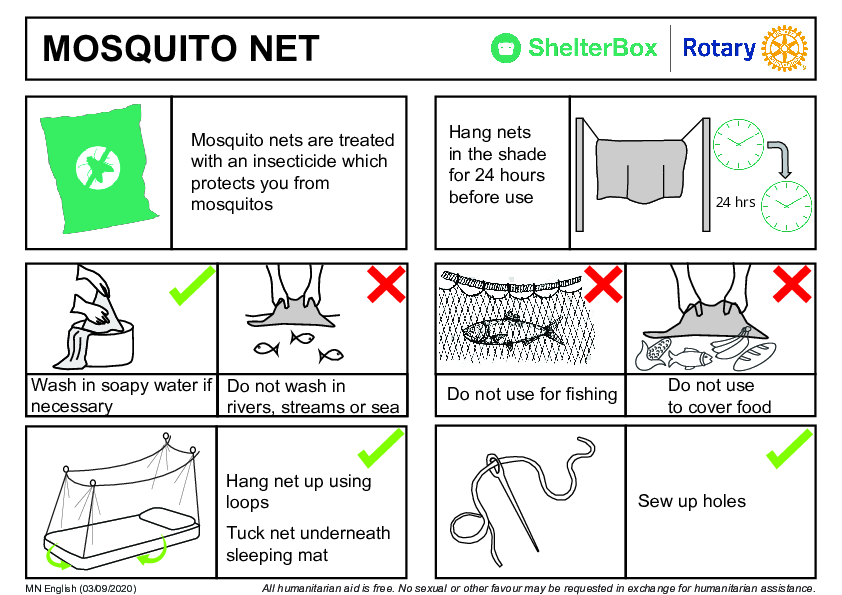 MOSQUITO NET

ShelterBox

Rotary

Mosquito nets are treated with an insecticide which protects you from mosquitos

Hang nets in the shade for 24 hours before use

24 hrs

Wash in soapy water if necessary

Do not wash in rivers, streams or sea

Do not use for fishing

Do not use to cover food

Hang net up using loops

Tuck net underneath sleeping mat

Sew up holes

MN English (03/09/2020)

All humanitarian aid is free. No sexual or other favour may be requested in exchange for humanitarian assistance.