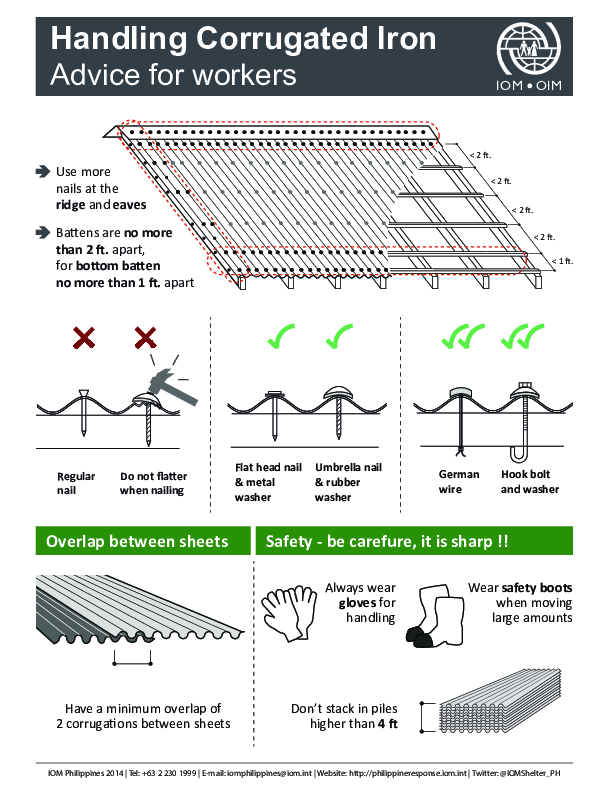 Handling Corrugated Iron
Advice for workers

IOM • OIM

Use more nails at the ridge and eaves

Battens are no more than 2 ft. apart, for bottom batten no more than 1 ft. apart

< 2 ft.
< 2 ft.
< 2 ft.
< 2 ft.
< 1 ft.

Regular nail

Do not flatter when nailing

Flat head nail & metal washer

Umbrella nail & rubber washer

German wire

Hook bolt and washer

Overlap between sheets

Have a minimum overlap of 2 corrugations between sheets

Safety - be carefure, it is sharp !!

Always wear gloves for handling

Wear safety boots when moving large amounts

Don't stack in piles higher than 4 ft

IOM Philippines 2014 | Tel: +63 2 230 1999 | E-mail: iomphilippines@iom.int | Website: http://philippineresponse.iom.int | Twitter: @IOMShelter_PH