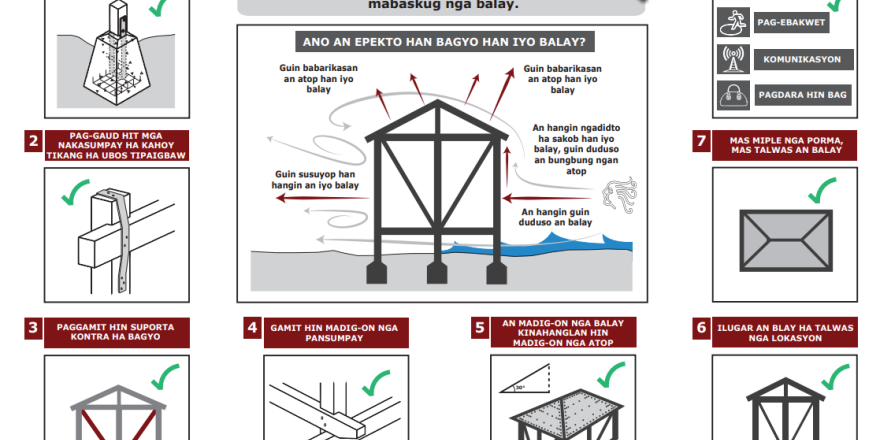 mabaskug nga balay.

PAG-EBAKWET

KOMUNIKASYON

PAGDARA HIN BAG

ANO AN EPEKTO HAN BAGYO HAN IYO BALAY?

Guin babarikasan an atop han iyo balay

Guin babarikasan an atop han iyo balay

An hangin ngadidto ha sakob han iyo balay, guin duduso an bungbung ngan atop

Guin susuyop han hangin an iyo balay

An hangin guin duduso an balay

2 PAG-GAUD HIT MGA NAKASUMPAY HA KAHOY TIKANG HA UBOS TIPAIGBAW

7 MAS MIPLE NGA PORMA, MAS TALWAS AN BALAY

3 PAGGAMIT HIN SUPORTA KONTRA HA BAGYO

4 GAMIT HIN MADIG-ON NGA PANSUMPAY

5 AN MADIG-ON NGA BALAY KINAHANGLAN HIN MADIG-ON NGA ATOP

30°

6 ILUGAR AN BLAY HA TALWAS NGA LOKASYON